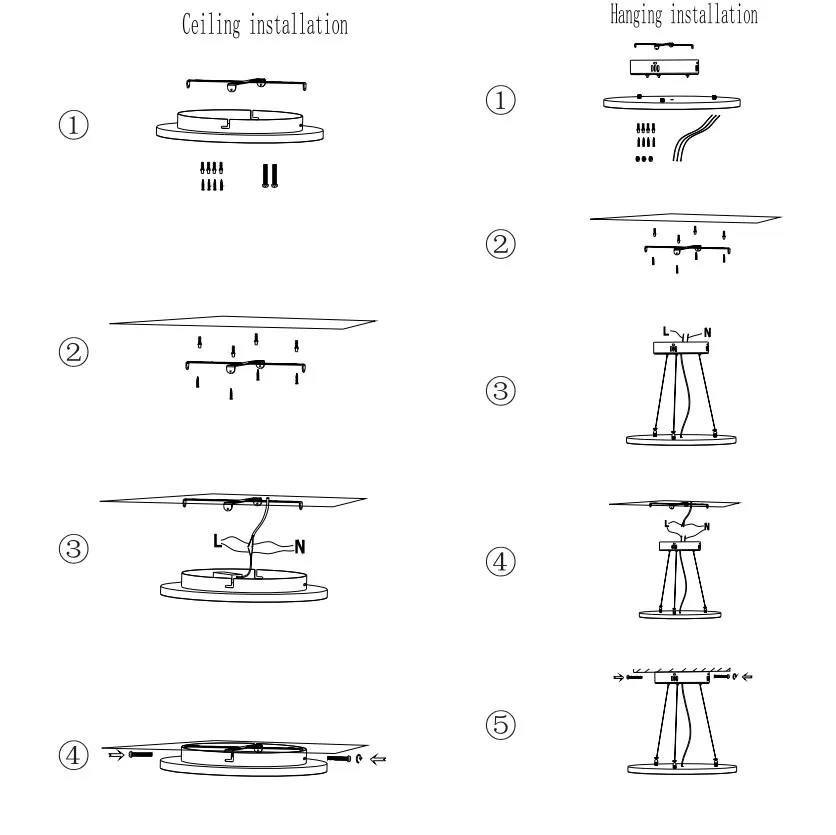 Ceiling installation

①

②

③

L N

④

Hanging installation

①

②

③

L N

④

L N

⑤