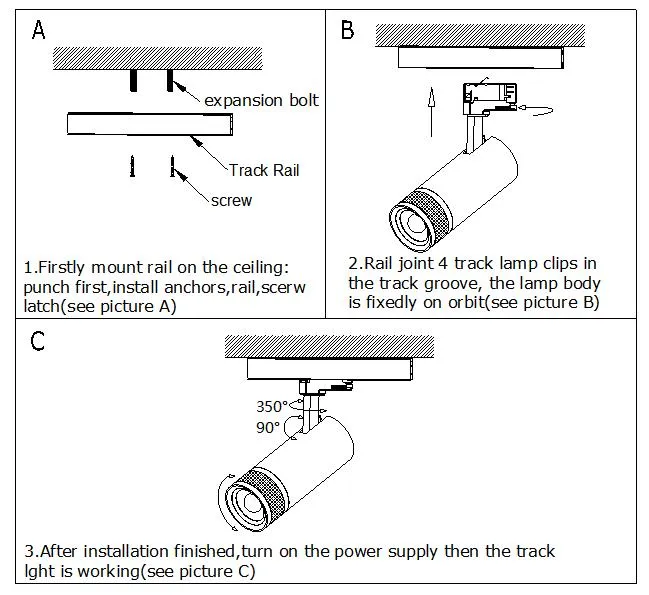 A

expansion bolt

Track Rail

screw

1.Firstly mount rail on the ceiling: punch first,install anchors,rail,scerw latch(see picture A)

B

2.Rail joint 4 track lamp clips in the track groove, the lamp body is fixedly on orbit(see picture B)

C

350°

90°

3.After installation finished,turn on the power supply then the track lght is working(see picture C)