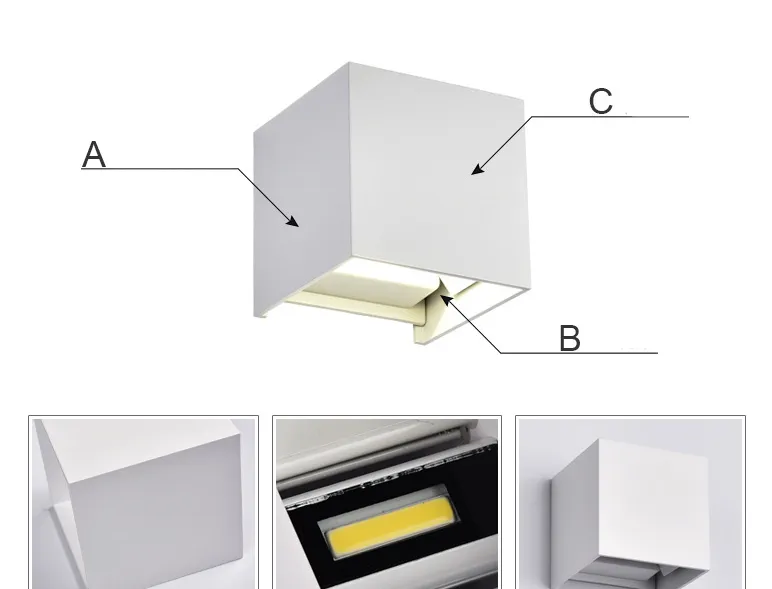 A
C
B