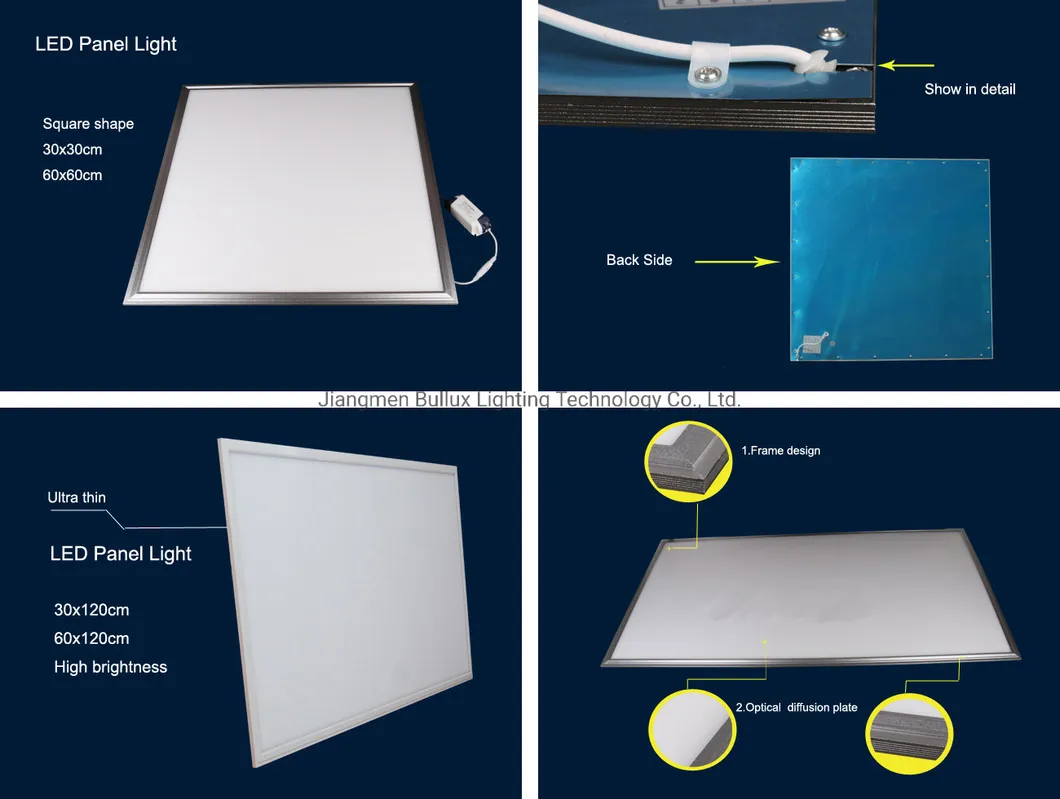 LED Panel Light

Square shape
30x30cm
60x60cm

Show in detail

Back Side

Jiangmen Bullux Lighting Technology Co., Ltd.

Ultra thin

LED Panel Light

30x120cm
60x120cm
High brightness

1.Frame design

2.Optical diffusion plate