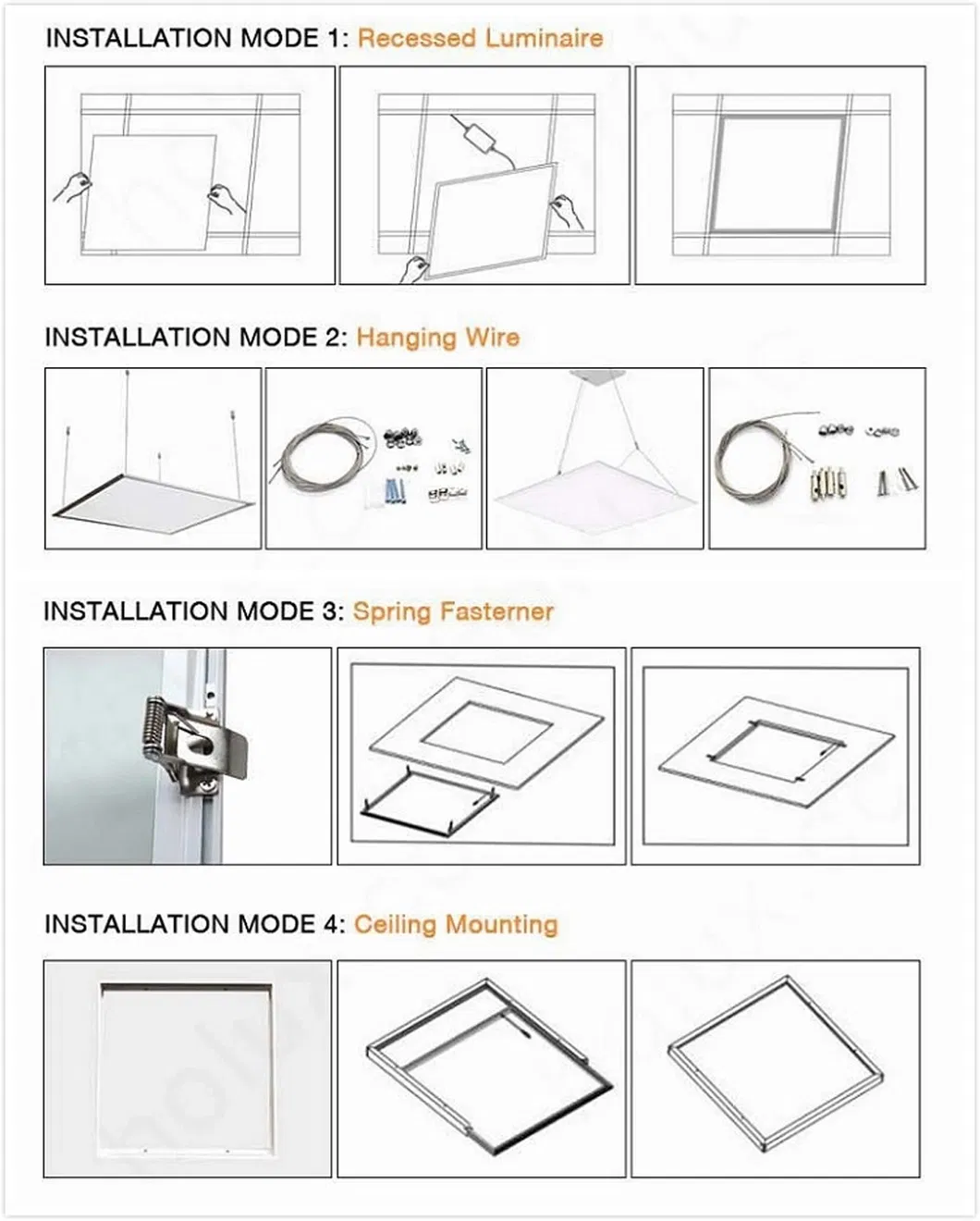 INSTALLATION MODE 1: Recessed Luminaire

INSTALLATION MODE 2: Hanging Wire

INSTALLATION MODE 3: Spring Fasterner

INSTALLATION MODE 4: Ceiling Mounting