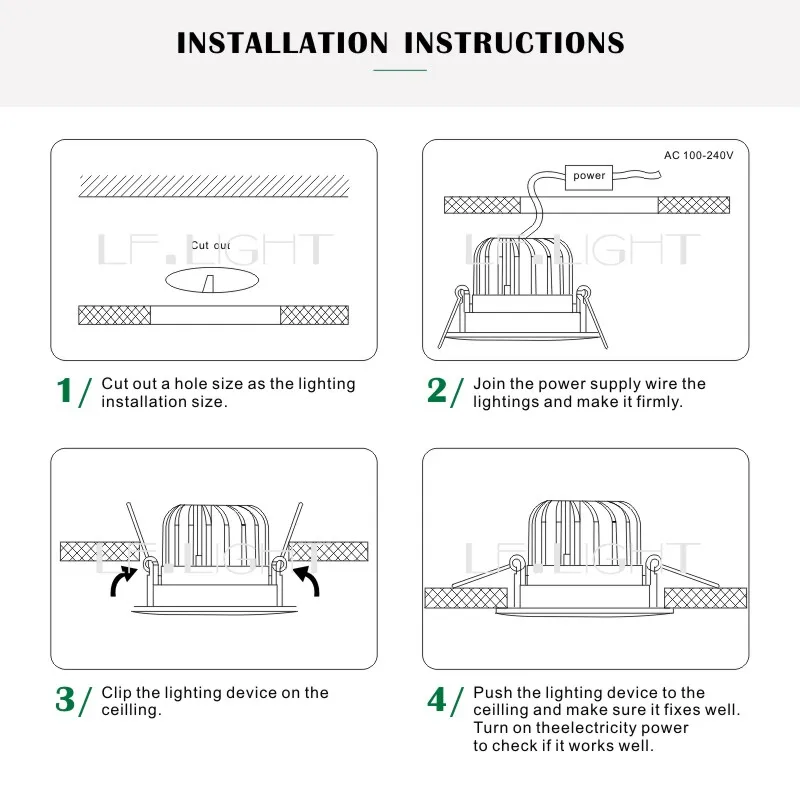 INSTALLATION INSTRUCTIONS

LF.LIGHT

Cut out

1/ Cut out a hole size as the lighting installation size.

AC 100-240V

power

LF.LIGHT

2/ Join the power supply wire the lightings and make it firmly.

LF.LIGHT

3/ Clip the lighting device on the ceilling.

LF.LIGHT

4/ Push the lighting device to the ceilling and make sure it fixes well. Turn on theelectricity power to check if it works well.