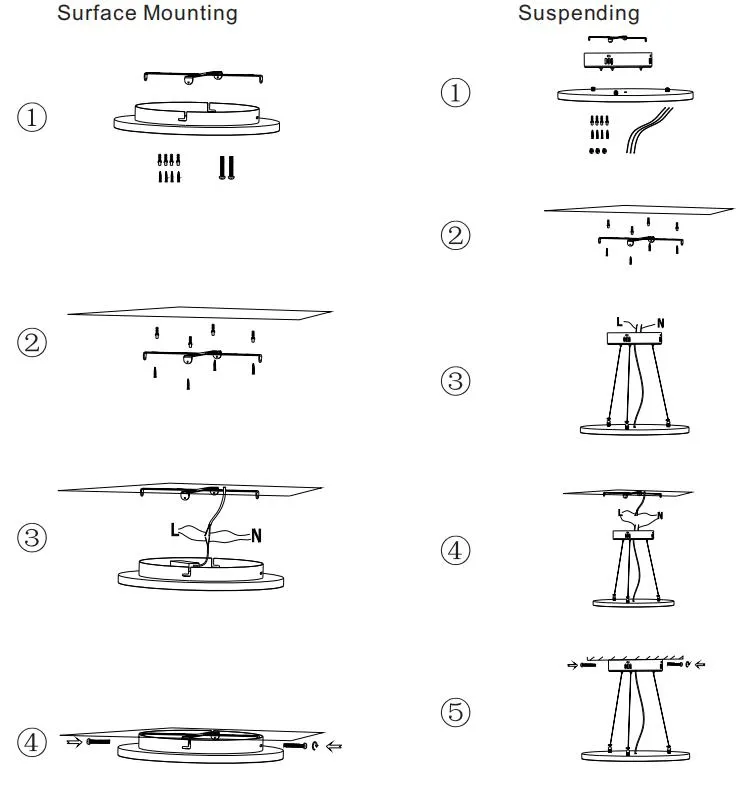 Surface Mounting

①

②

③

L N

④

Suspending

①

②

③

L N

④

L N

⑤