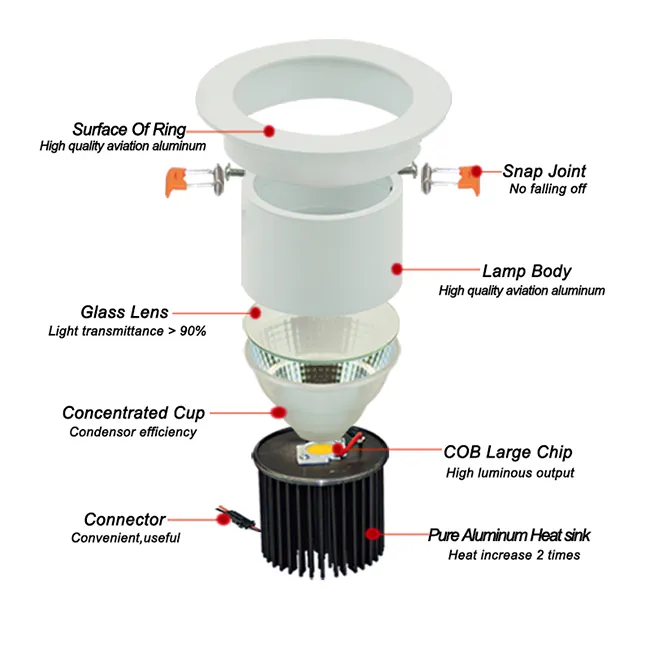 Surface Of Ring
High quality aviation aluminum

Snap Joint
No falling off

Lamp Body
High quality aviation aluminum

Glass Lens
Light transmittance > 90%

Concentrated Cup
Condensor efficiency

COB Large Chip
High luminous output

Connector
Convenient,useful

Pure Aluminum Heat sink
Heat increase 2 times