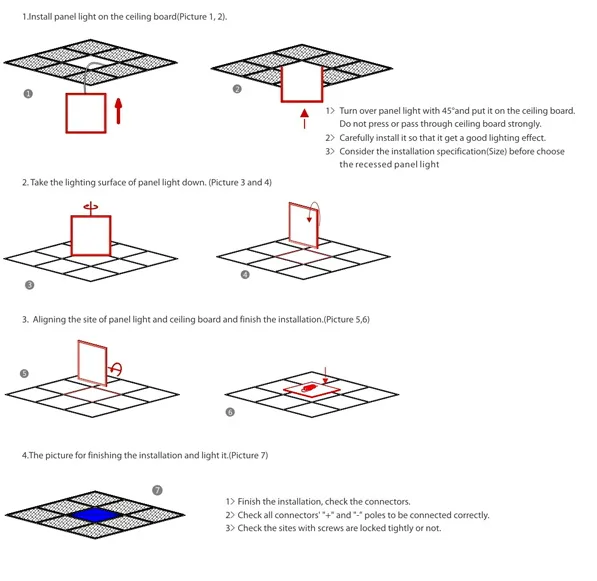 1.Install panel light on the ceiling board(Picture 1, 2).

1

2

1> Turn over panel light with 45°and put it on the ceiling board. Do not press or pass through ceiling board strongly.
2> Carefully install it so that it get a good lighting effect.
3> Consider the installation specification(Size) before choose the recessed panel light

2. Take the lighting surface of panel light down. (Picture 3 and 4)

3

4

3. Aligning the site of panel light and ceiling board and finish the installation.(Picture 5,6)

5

6

4.The picture for finishing the installation and light it.(Picture 7)

7

1> Finish the installation, check the connectors.
2> Check all connectors' "+" and "-" poles to be connected correctly.
3> Check the sites with screws are locked tightly or not.