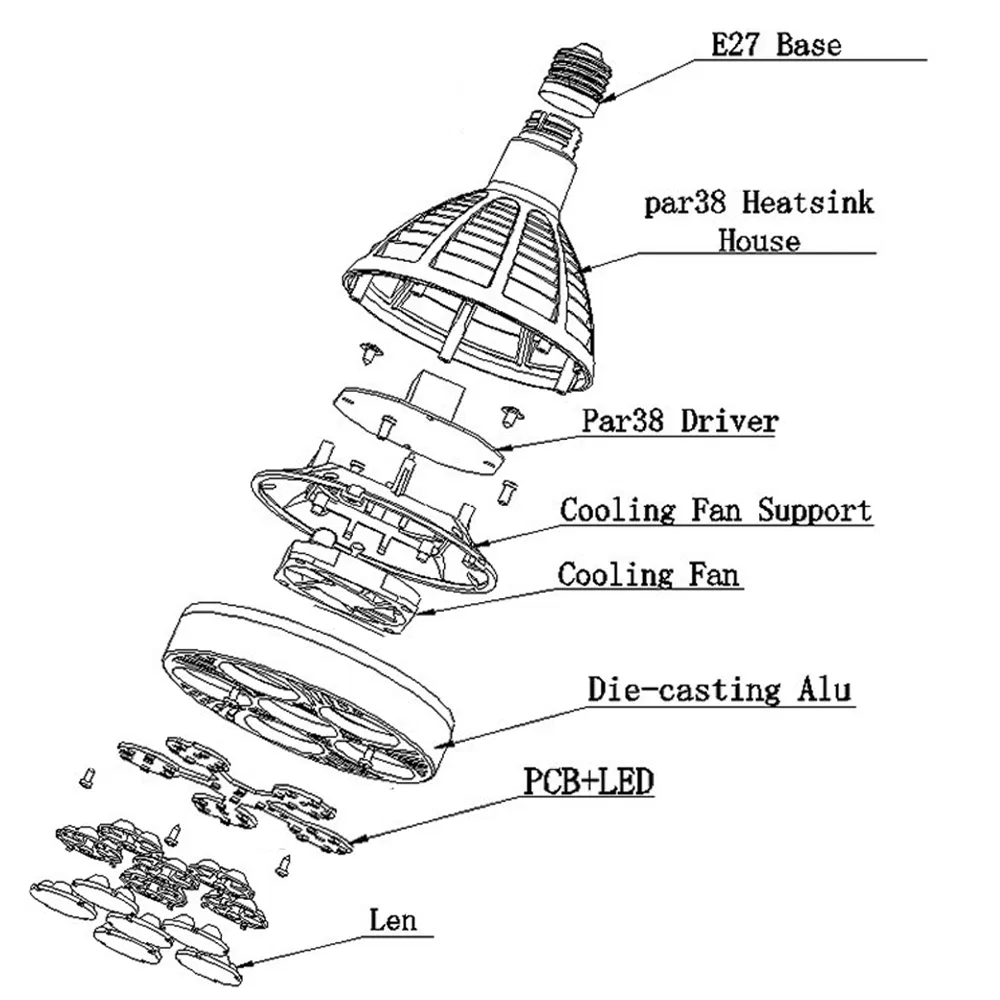 E27 Base

par38 Heatsink House

Par38 Driver

Cooling Fan Support

Cooling Fan

Die-casting Alu

PCB+LED

Len