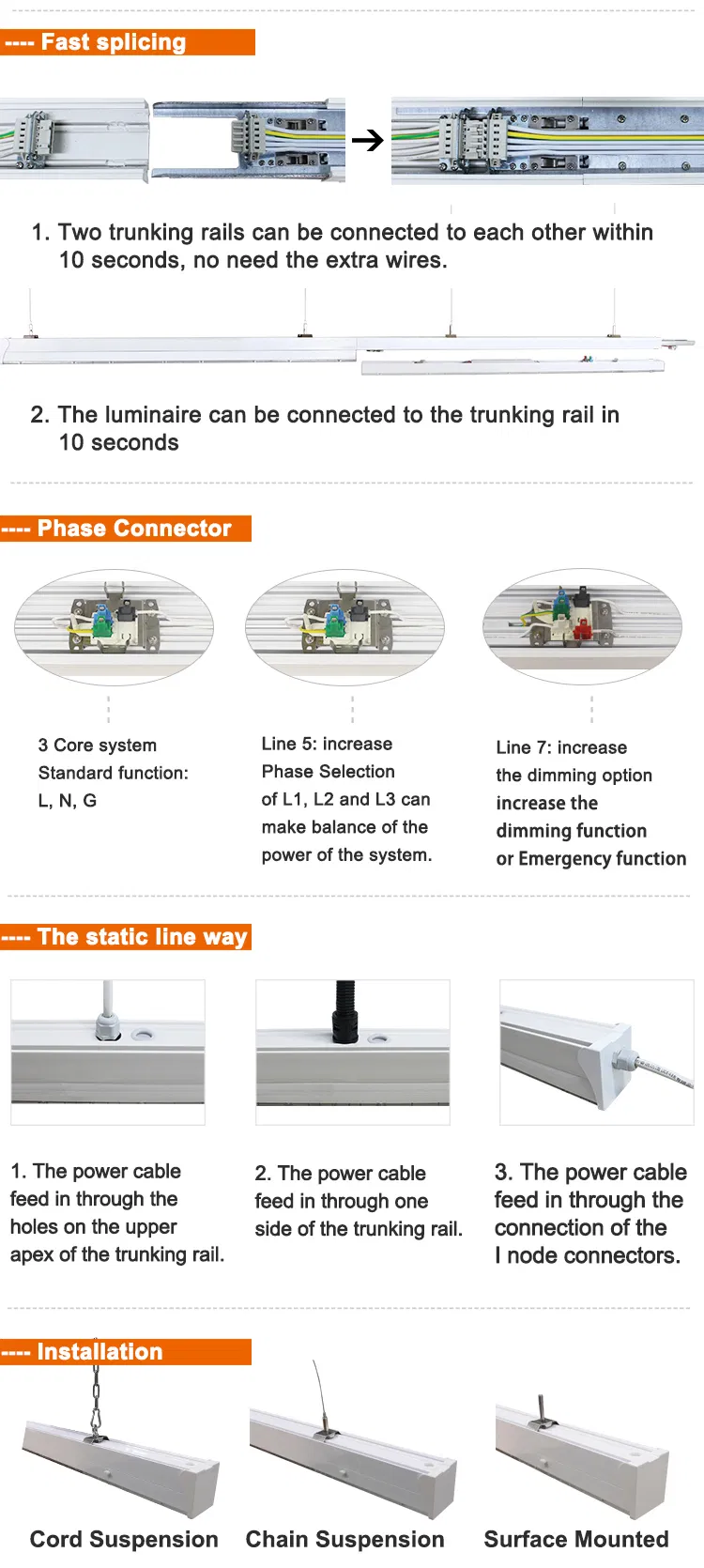 ---- Fast splicing

1. Two trunking rails can be connected to each other within 10 seconds, no need the extra wires.

2. The luminaire can be connected to the trunking rail in 10 seconds

---- Phase Connector

3 Core system
Standard function:
L, N, G

Line 5: increase
Phase Selection
of L1, L2 and L3 can
make balance of the
power of the system.

Line 7: increase
the dimming option
increase the
dimming function
or Emergency function

---- The static line way

1. The power cable feed in through the holes on the upper apex of the trunking rail.

2. The power cable feed in through one side of the trunking rail.

3. The power cable feed in through the connection of the I node connectors.

---- Installation

Cord Suspension

Chain Suspension

Surface Mounted