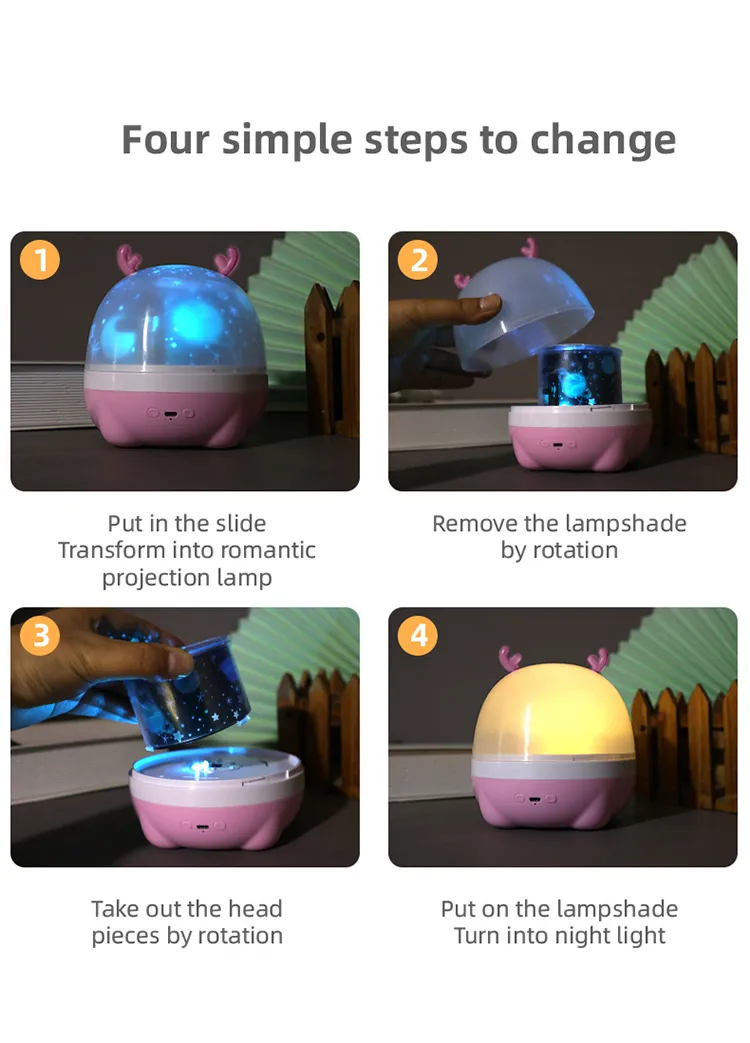 Four simple steps to change

1

Put in the slide
Transform into romantic projection lamp

2

Remove the lampshade by rotation

3

Take out the head pieces by rotation

4

Put on the lampshade
Turn into night light