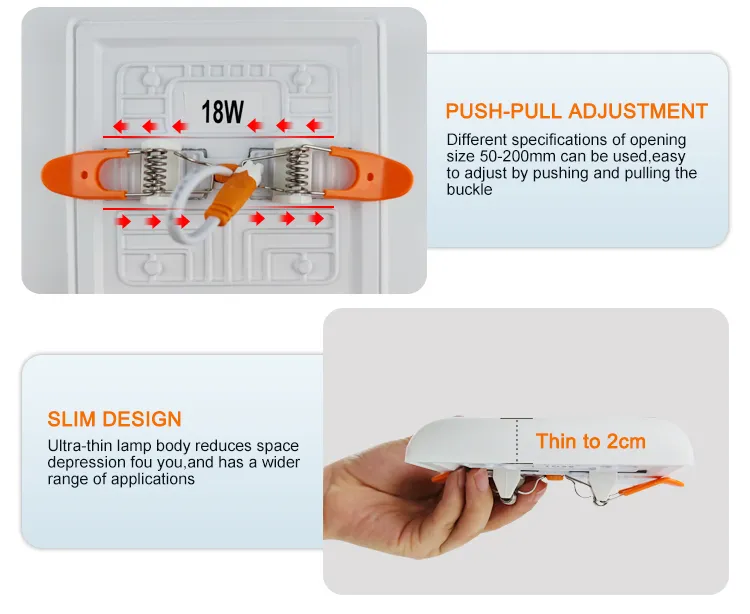 18W

PUSH-PULL ADJUSTMENT

Different specifications of opening size 50-200mm can be used,easy to adjust by pushing and pulling the buckle

SLIM DESIGN

Ultra-thin lamp body reduces space depression fou you,and has a wider range of applications

Thin to 2cm