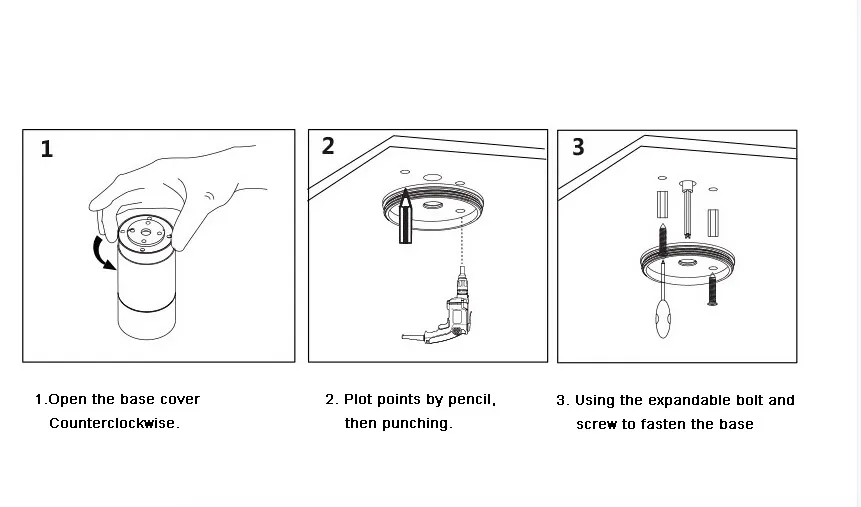 1

2

3

1.Open the base cover Counterclockwise.

2. Plot points by pencil, then punching.

3. Using the expandable bolt and screw to fasten the base