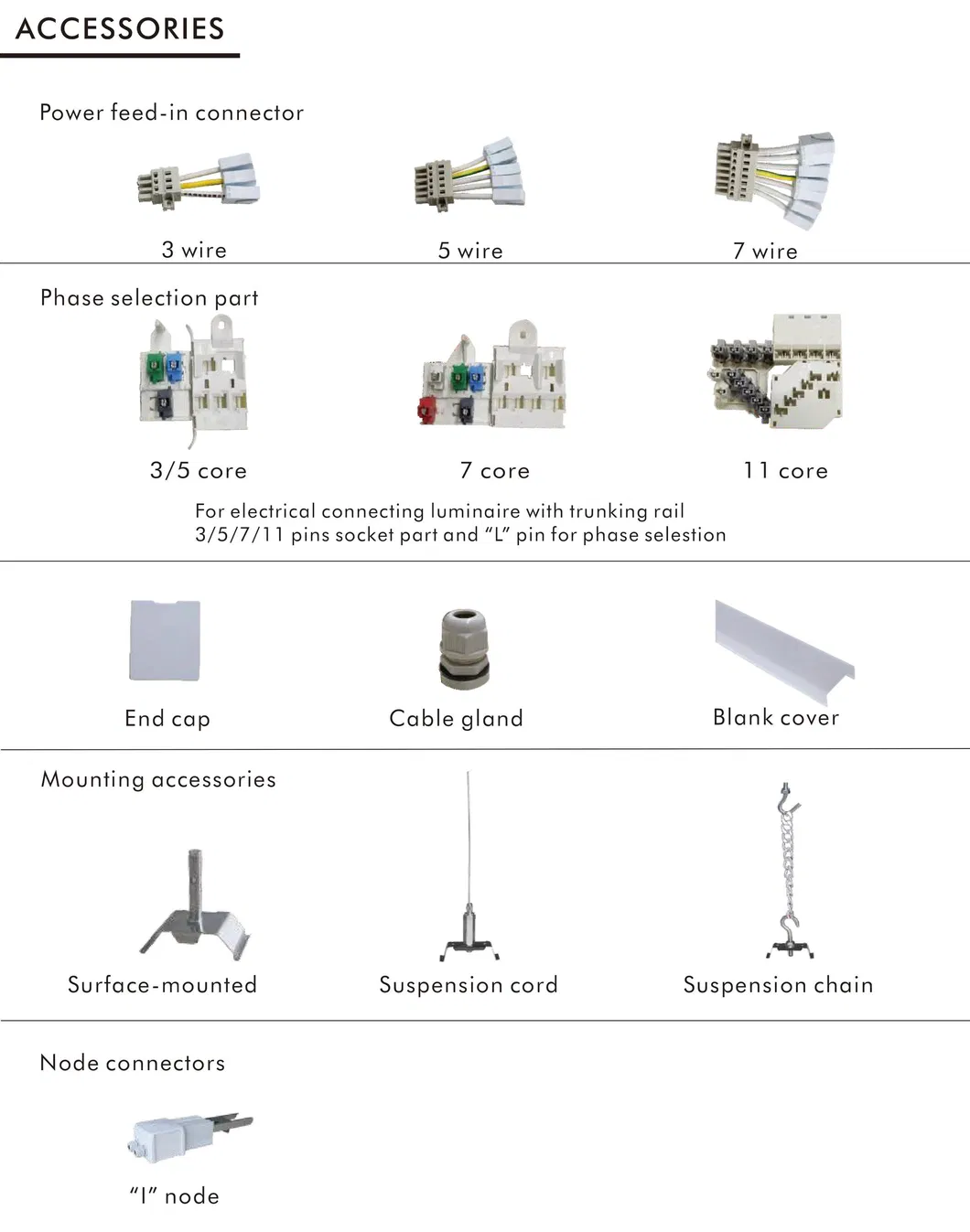 ACCESSORIES

Power feed-in connector

3 wire

5 wire

7 wire

Phase selection part

3/5 core

7 core

11 core

For electrical connecting luminaire with trunking rail
3/5/7/11 pins socket part and “L” pin for phase selestion

End cap

Cable gland

Blank cover

Mounting accessories

Surface-mounted

Suspension cord

Suspension chain

Node connectors

“I” node