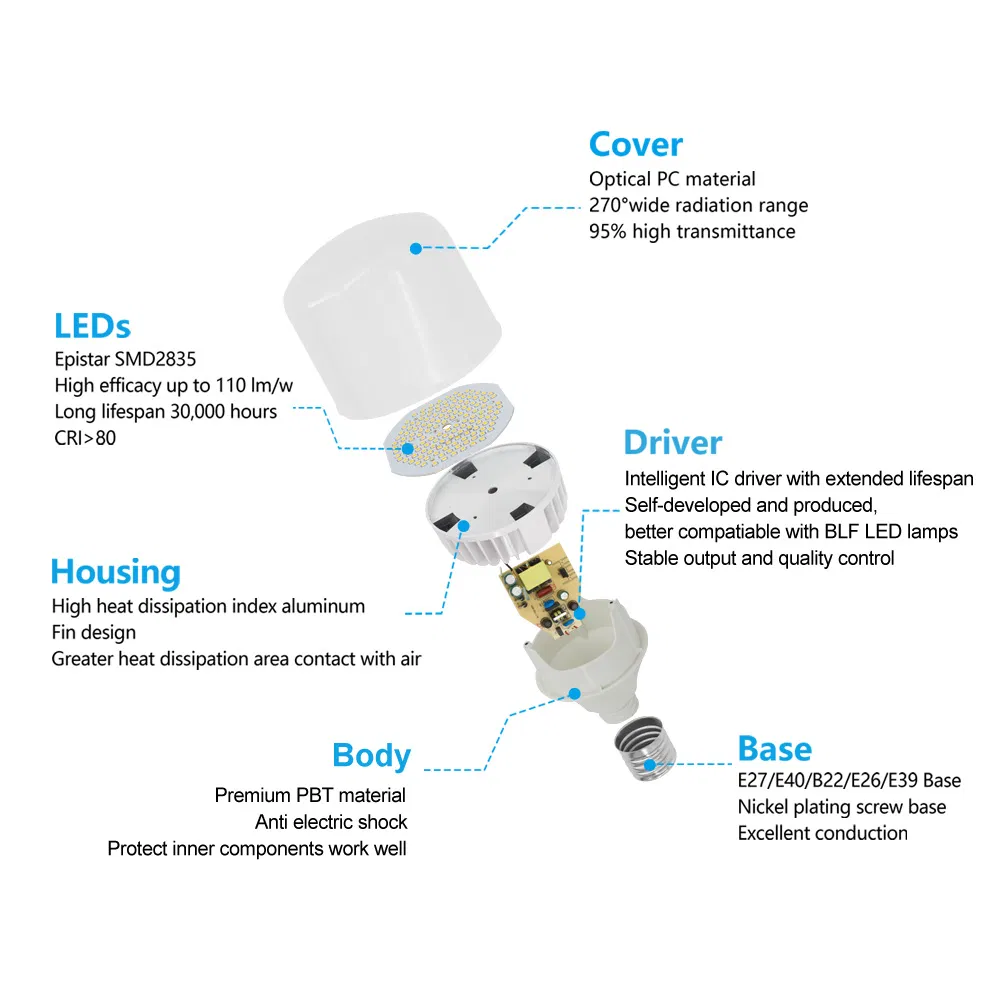 Cover
Optical PC material
270°wide radiation range
95% high transmittance

LEDs
Epistar SMD2835
High efficacy up to 110 lm/w
Long lifespan 30,000 hours
CRI>80

Driver
Intelligent IC driver with extended lifespan
Self-developed and produced,
better compatiable with BLF LED lamps
Stable output and quality control

Housing
High heat dissipation index aluminum
Fin design
Greater heat dissipation area contact with air

Body
Premium PBT material
Anti electric shock
Protect inner components work well

Base
E27/E40/B22/E26/E39 Base
Nickel plating screw base
Excellent conduction