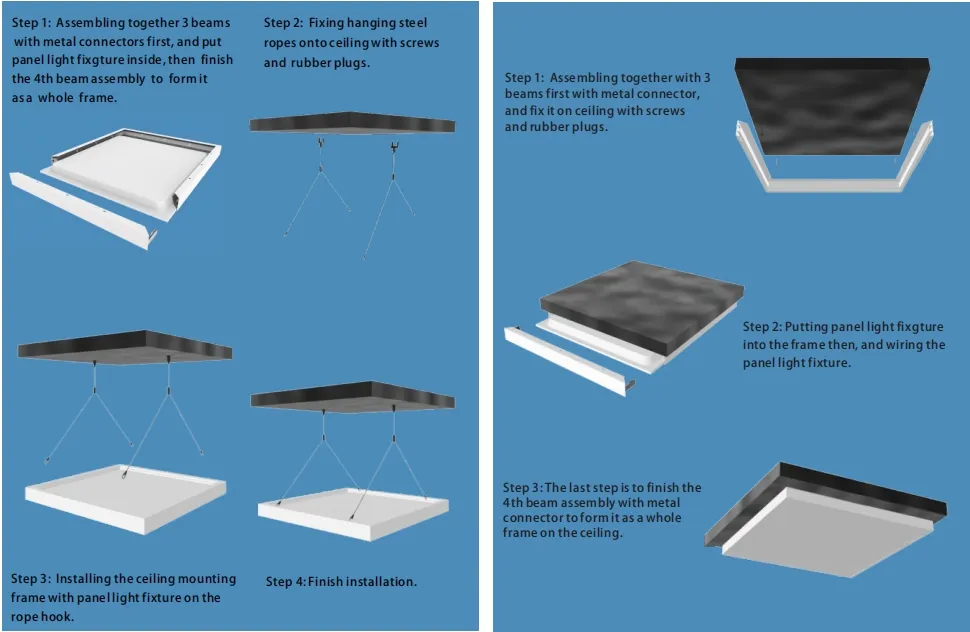 Step 1: Assembling together 3 beams with metal connectors first, and put panel light fixgture inside, then finish the 4th beam assembly to form it as a whole frame.

Step 2: Fixing hanging steel ropes onto ceiling with screws and rubber plugs.

Step 3: Installing the ceiling mounting frame with panel light fixture on the rope hook.

Step 4: Finish installation.

Step 1: Assembling together with 3 beams first with metal connector, and fix it on ceiling with screws and rubber plugs.

Step 2: Putting panel light fixgture into the frame then, and wiring the panel light fixture.

Step 3: The last step is to finish the 4th beam assembly with metal connector to form it as a whole frame on the ceiling.