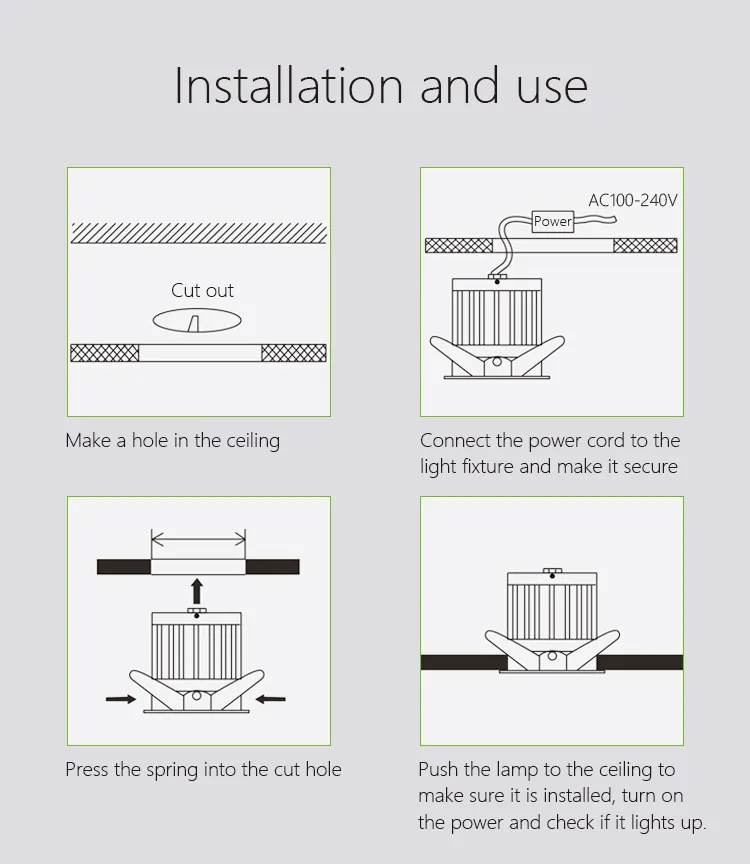 Installation and use

Cut out

Make a hole in the ceiling

AC100-240V

Power

Connect the power cord to the light fixture and make it secure

Press the spring into the cut hole

Push the lamp to the ceiling to make sure it is installed, turn on the power and check if it lights up.