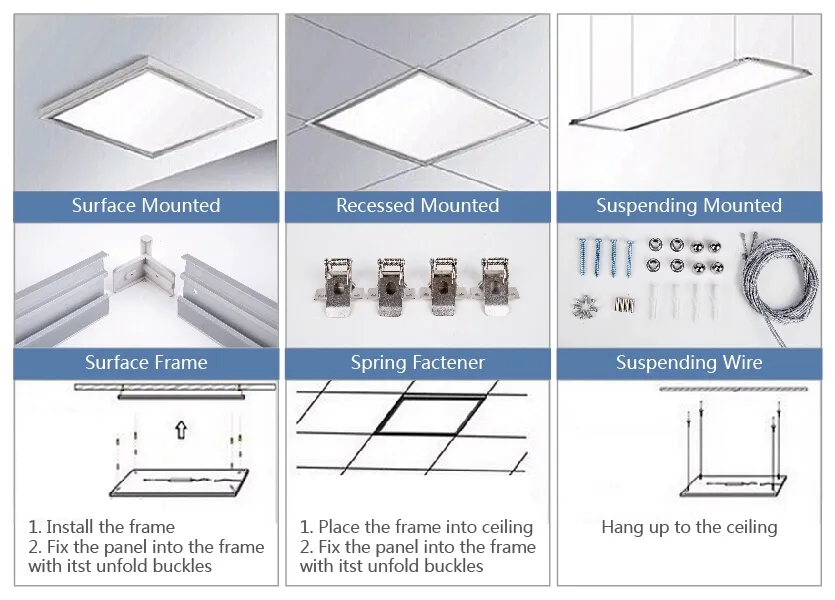 Surface Mounted

Surface Frame

1. Install the frame
2. Fix the panel into the frame with itst unfold buckles

Recessed Mounted

Spring Factener

1. Place the frame into ceiling
2. Fix the panel into the frame with itst unfold buckles

Suspending Mounted

Suspending Wire

Hang up to the ceiling