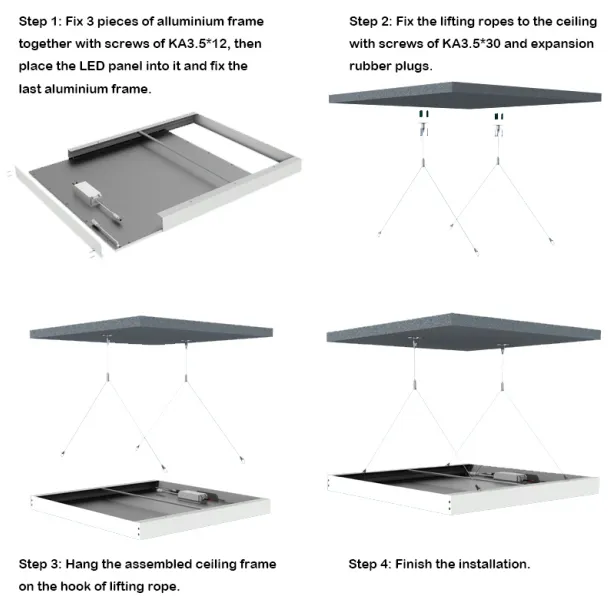 Step 1: Fix 3 pieces of alluminium frame together with screws of KA3.5*12, then place the LED panel into it and fix the last aluminium frame.

Step 2: Fix the lifting ropes to the ceiling with screws of KA3.5*30 and expansion rubber plugs.

Step 3: Hang the assembled ceiling frame on the hook of lifting rope.

Step 4: Finish the installation.