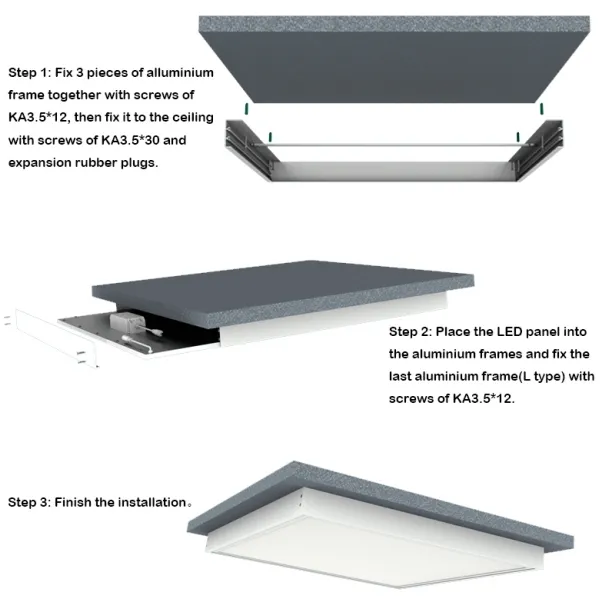 Step 1: Fix 3 pieces of alluminium frame together with screws of KA3.5*12, then fix it to the ceiling with screws of KA3.5*30 and expansion rubber plugs.

Step 2: Place the LED panel into the aluminium frames and fix the last aluminium frame(L type) with screws of KA3.5*12.

Step 3: Finish the installation。