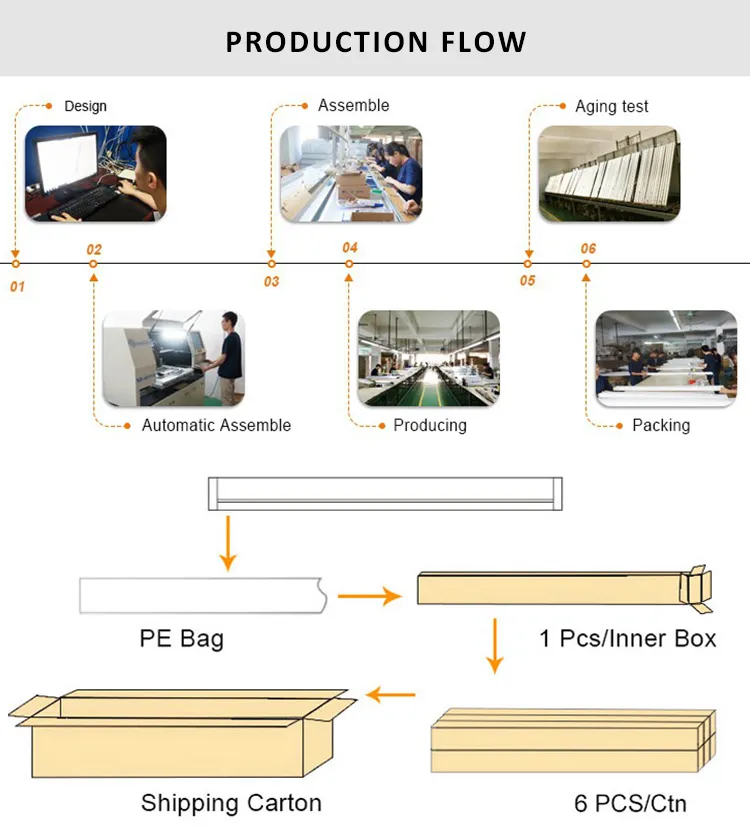 PRODUCTION FLOW

Design

Assemble

Aging test

01

02

03

04

05

06

Automatic Assemble

Producing

Packing

PE Bag

1 Pcs/Inner Box

Shipping Carton

6 PCS/Ctn