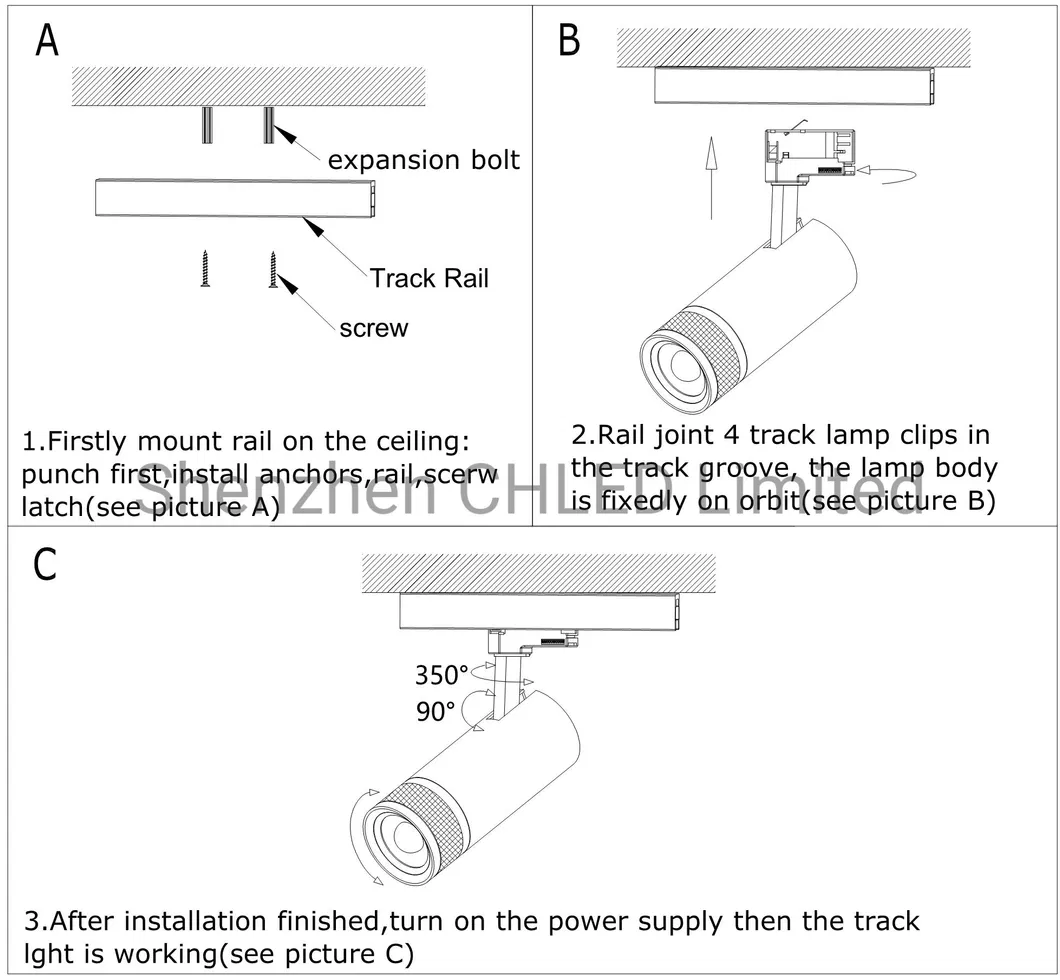 A

expansion bolt

Track Rail

screw

1.Firstly mount rail on the ceiling: punch first,install anchors,rail,scerw latch(see picture A)

B

2.Rail joint 4 track lamp clips in the track groove, the lamp body is fixedly on orbit(see picture B)

Shenzhen CHLED Limited

C

350°

90°

3.After installation finished,turn on the power supply then the track lght is working(see picture C)